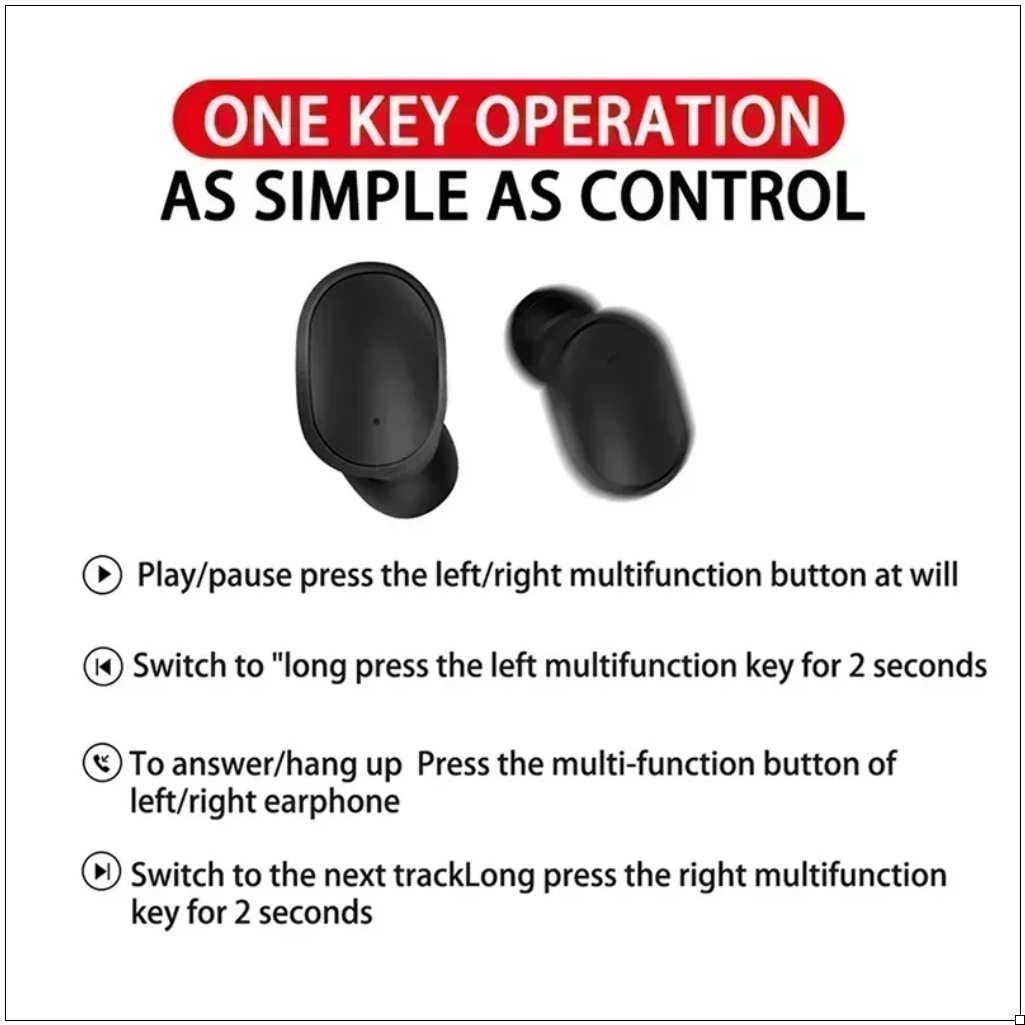 ONE KEY OPERATION
AS SIMPLE AS CONTROL

Play/pause press the left/right multifunction button at will

Switch to "long press the left multifunction key for 2 seconds

To answer/hang up Press the multi-function button of left/right earphone

Switch to the next trackLong press the right multifunction key for 2 seconds